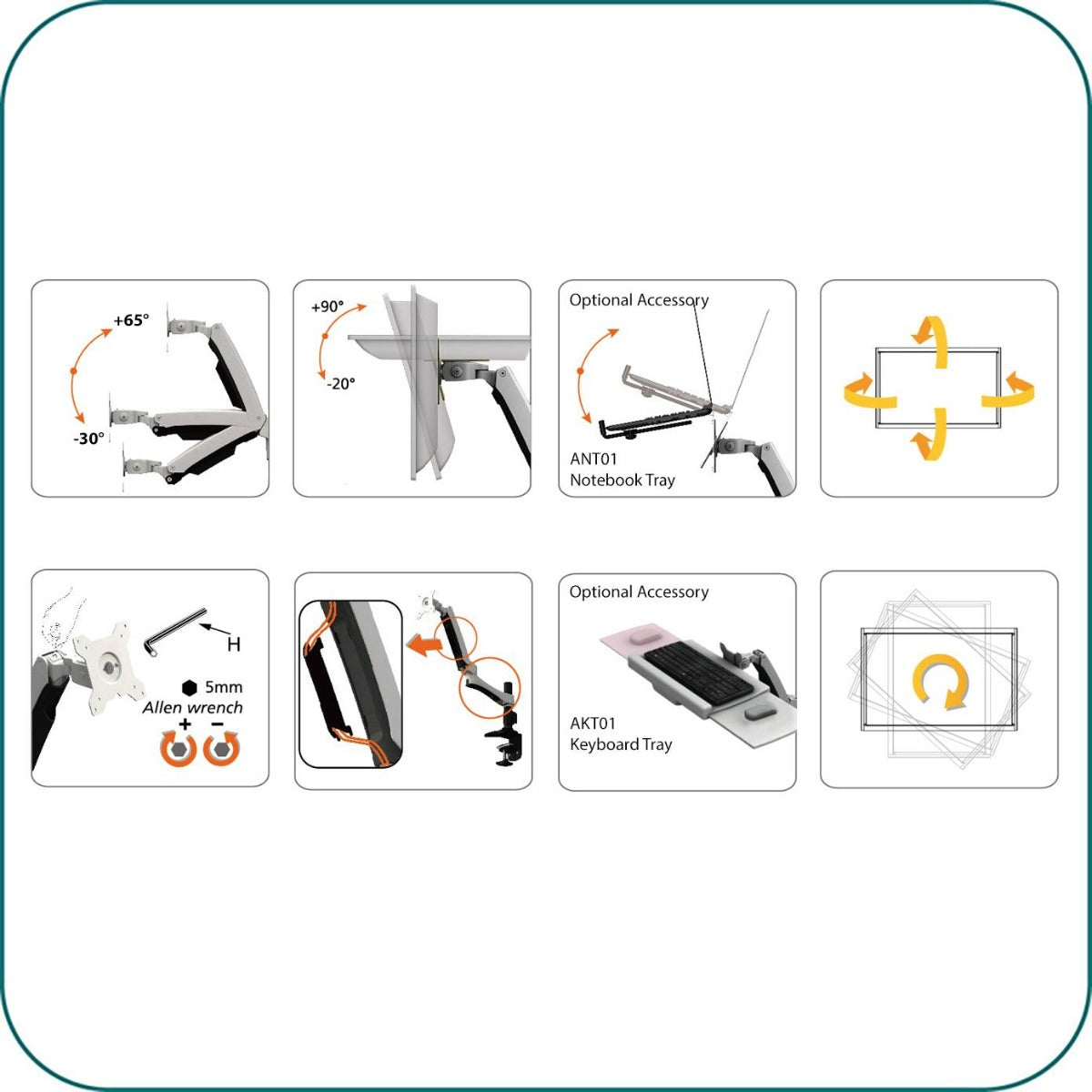 +65°

-30°

+90°

-20°

Optional Accessory

ANT01
Notebook Tray

H

5mm
Allen wrench
+ −

Optional Accessory

AKT01
Keyboard Tray