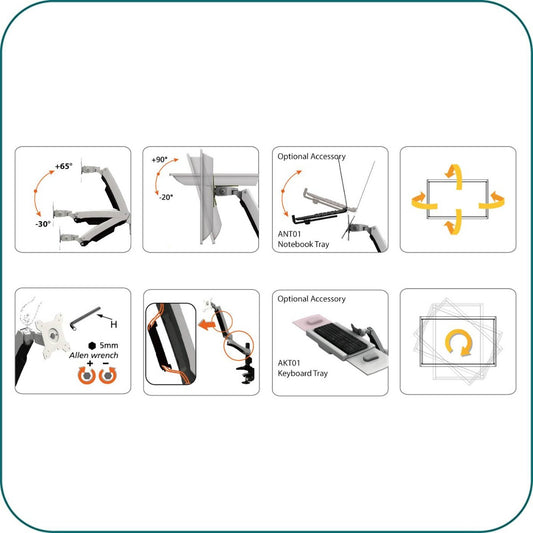 +65°

-30°

+90°

-20°

Optional Accessory

ANT01
Notebook Tray

H

5mm
Allen wrench
+ −

Optional Accessory

AKT01
Keyboard Tray