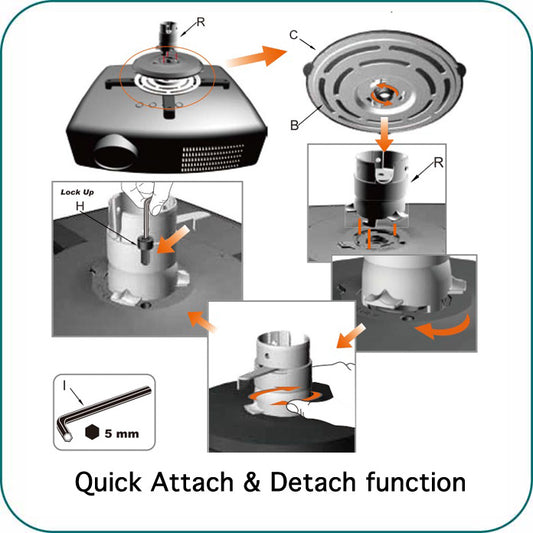 R

C

B

R

Lock Up

H

I

5 mm

Quick Attach & Detach function