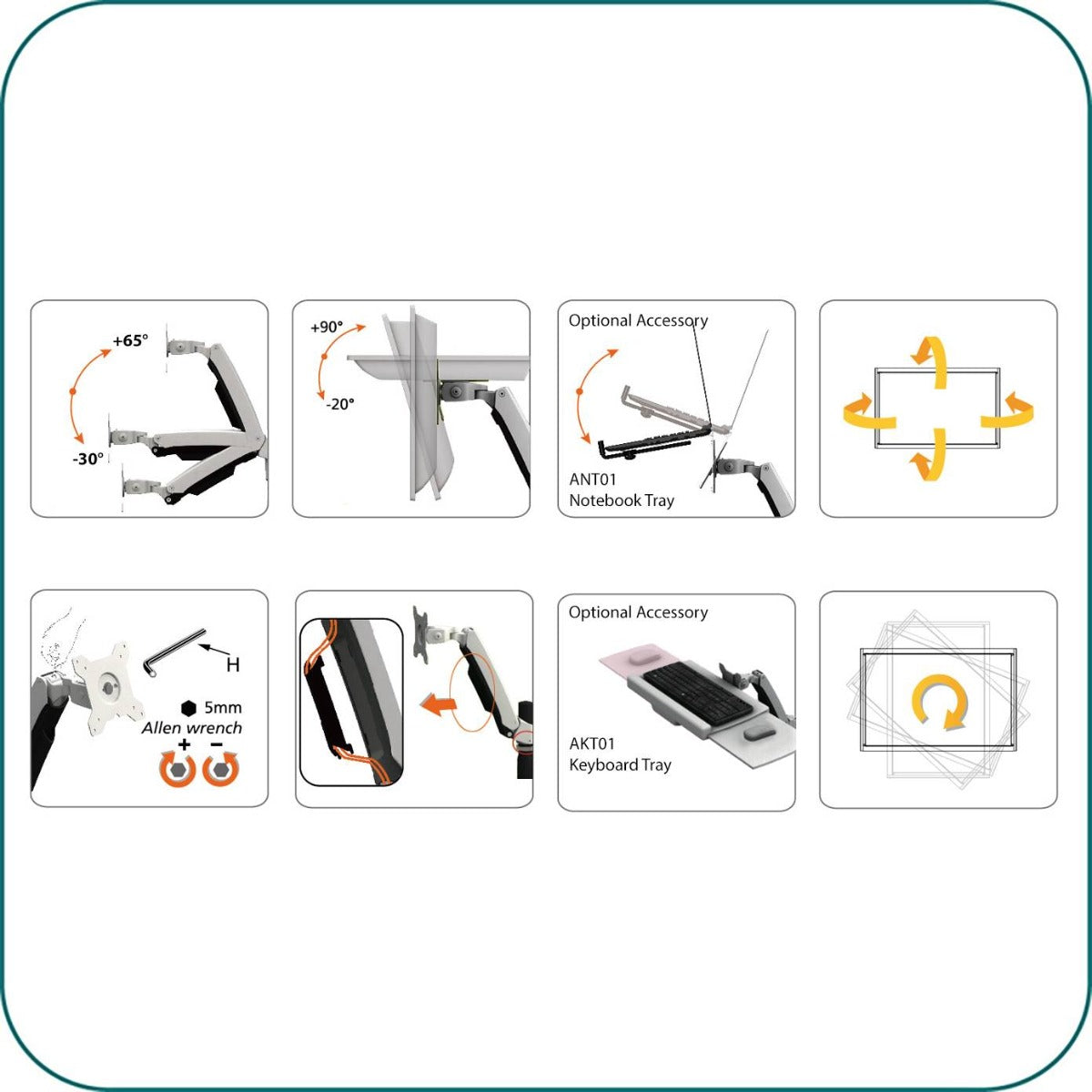 +65°
-30°

+90°
-20°

Optional Accessory
ANT01
Notebook Tray

H
5mm
Allen wrench
+ −

Optional Accessory
AKT01
Keyboard Tray