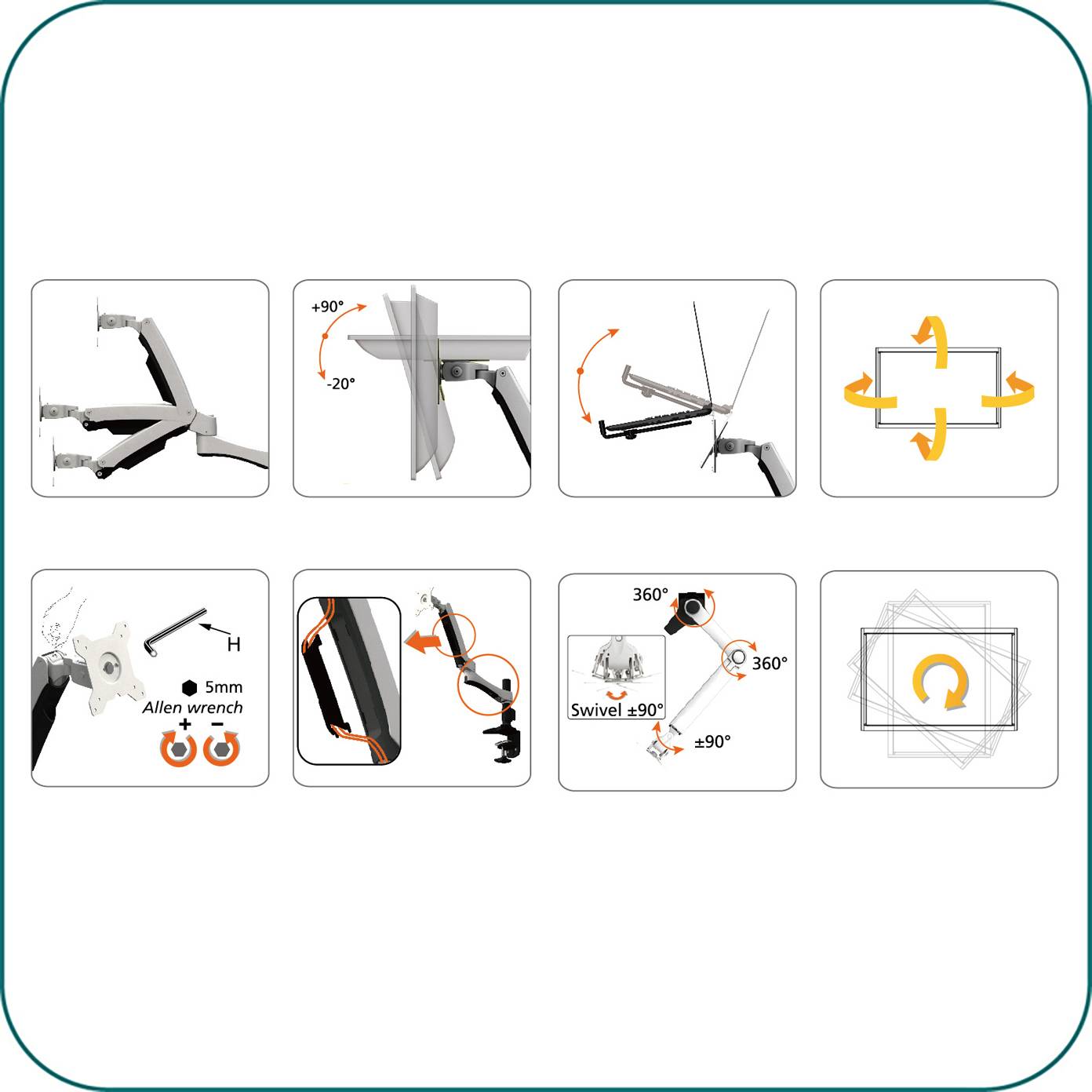 +90°
-20°

H
5mm
Allen wrench
+ −

360°
360°
Swivel ±90°
±90°